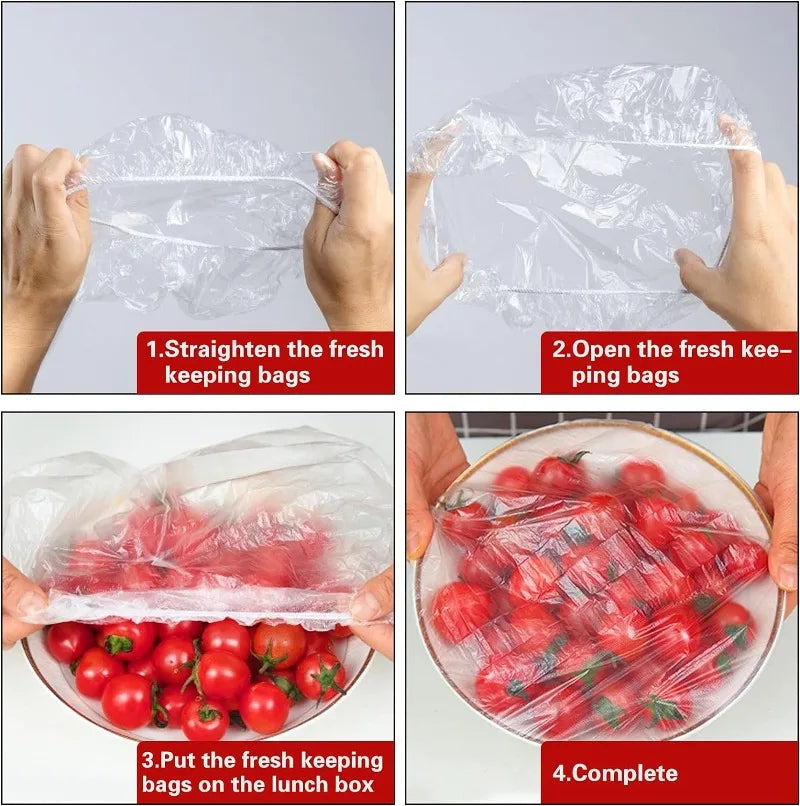 1.Straighten the fresh keeping bags

2.Open the fresh keeping bags

3.Put the fresh keeping bags on the lunch box

4.Complete