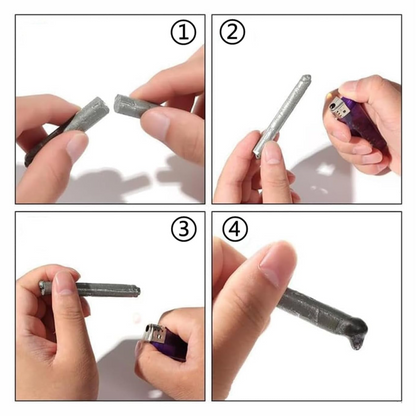 ①
②
③
④